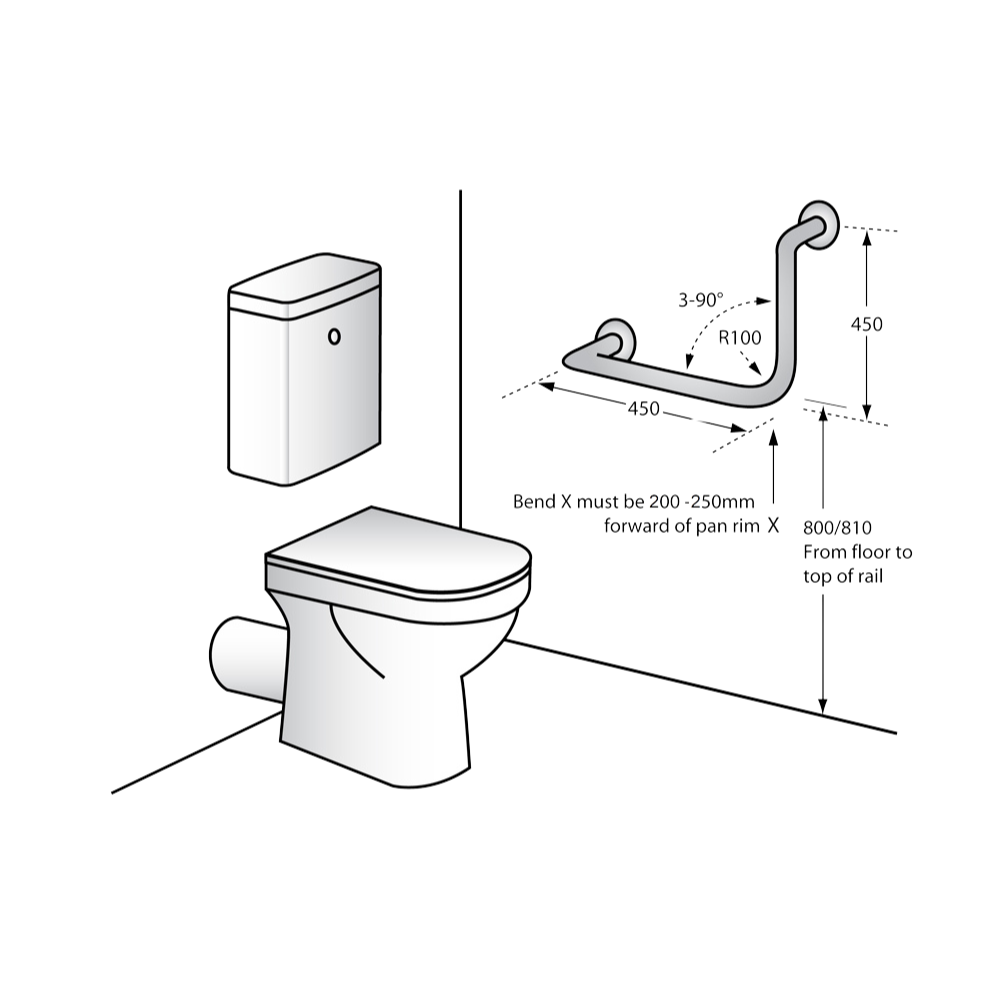 3-90°

R100

450

450

Bend X must be 200 -250mm forward of pan rim X

800/810
From floor to top of rail